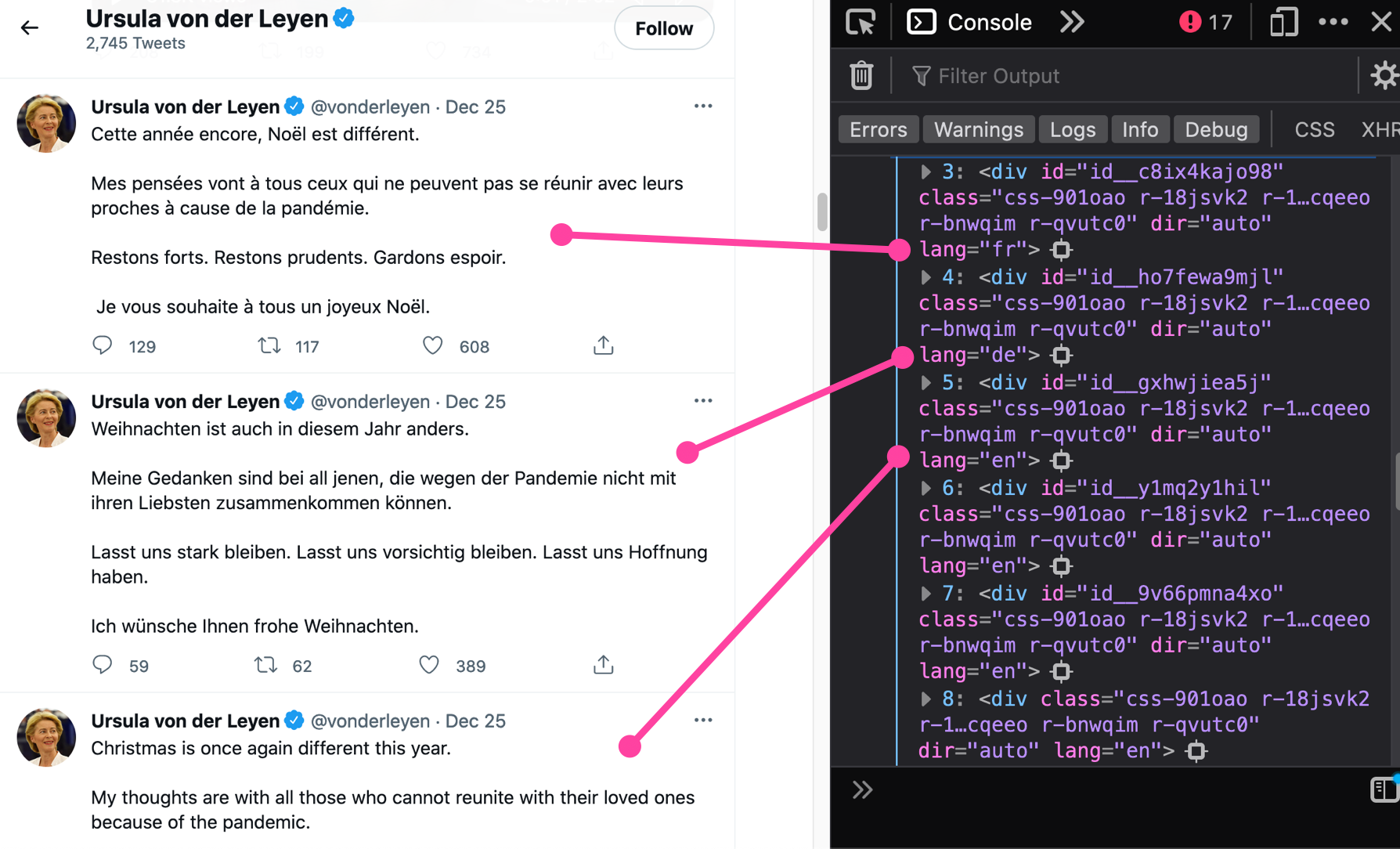 Ursula von der Leyen
2,745 Tweets
Follow

Ursula von der Leyen @vonderleyen · Dec 25
Cette année encore, Noël est différent.

Mes pensées vont à tous ceux qui ne peuvent pas se réunir avec leurs proches à cause de la pandémie.

Restons forts. Restons prudents. Gardons espoir.

Je vous souhaite à tous un joyeux Noël.

129 117 608

Ursula von der Leyen @vonderleyen · Dec 25
Weihnachten ist auch in diesem Jahr anders.

Meine Gedanken sind bei all jenen, die wegen der Pandemie nicht mit ihren Liebsten zusammenkommen können.

Lasst uns stark bleiben. Lasst uns vorsichtig bleiben. Lasst uns Hoffnung haben.

Ich wünsche Ihnen frohe Weihnachten.

59 62 389

Ursula von der Leyen @vonderleyen · Dec 25
Christmas is once again different this year.

My thoughts are with all those who cannot reunite with their loved ones because of the pandemic.

Console 17
Filter Output
Errors Warnings Logs Info Debug CSS XHR

3: <div id="id__c8ix4kajo98" class="css-901oao r-18jsvk2 r-1…cqeeo r-bnwqim r-qvutc0" dir="auto" lang="fr">
4: <div id="id__ho7fewa9mjl" class="css-901oao r-18jsvk2 r-1…cqeeo r-bnwqim r-qvutc0" dir="auto" lang="de">
5: <div id="id__gxhwjiea5j" class="css-901oao r-18jsvk2 r-1…cqeeo r-bnwqim r-qvutc0" dir="auto" lang="en">
6: <div id="id__y1mq2y1hil" class="css-901oao r-18jsvk2 r-1…cqeeo r-bnwqim r-qvutc0" dir="auto" lang="en">
7: <div id="id__9v66pmna4xo" class="css-901oao r-18jsvk2 r-1…cqeeo r-bnwqim r-qvutc0" dir="auto" lang="en">
8: <div class="css-901oao r-18jsvk2 r-1…cqeeo r-bnwqim r-qvutc0" dir="auto" lang="en">